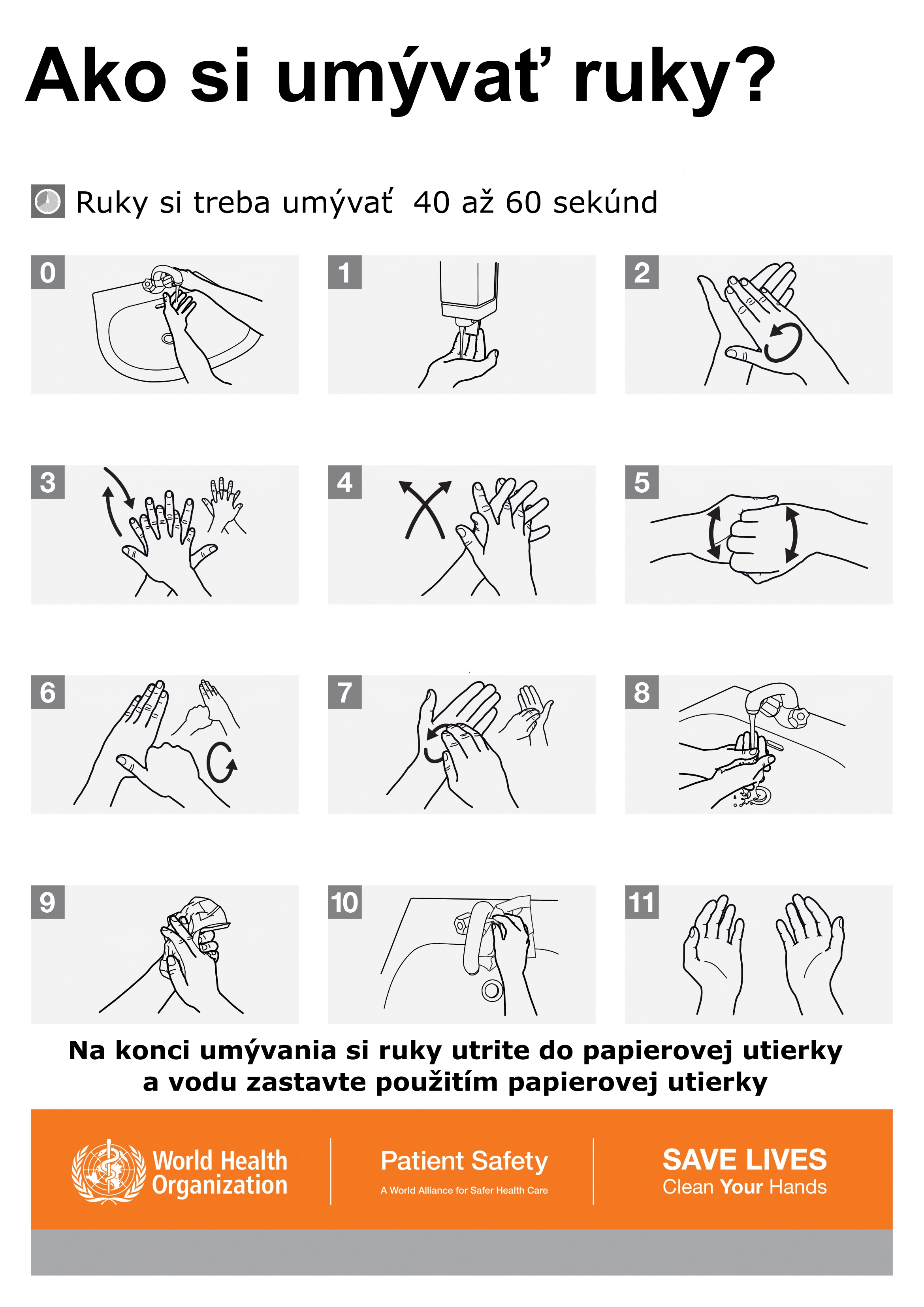 Ako si umývať ruky?

Ruky si treba umývať 40 až 60 sekúnd

0

1

2

3

4

5

6

7

8

9

10

11

Na konci umývania si ruky utrite do papierovej utierky a vodu zastavte použitím papierovej utierky

World Health Organization

Patient Safety
A World Alliance for Safer Health Care

SAVE LIVES
Clean Your Hands